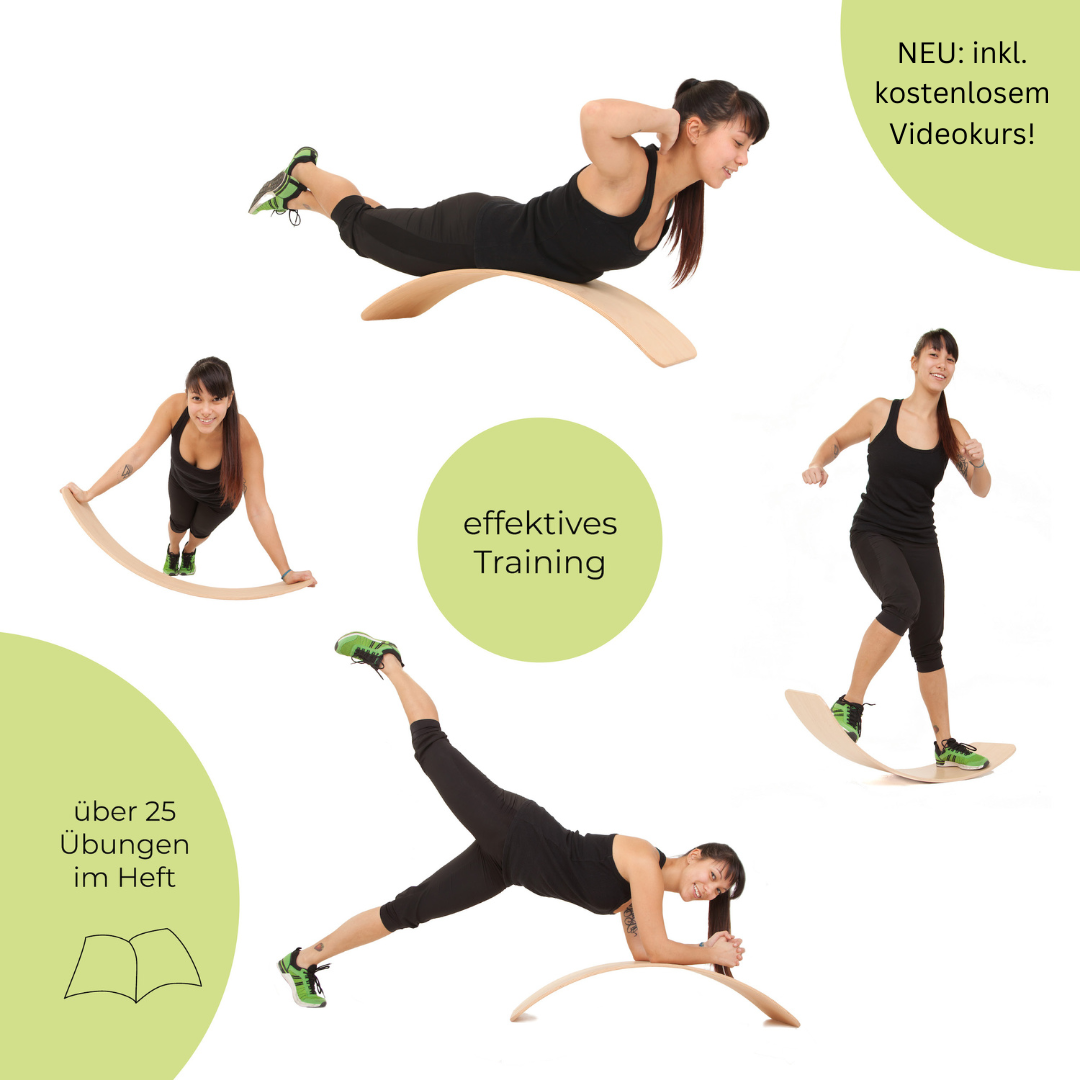 NEU: inkl. kostenlosem Videokurs!

effektives Training

über 25 Übungen im Heft